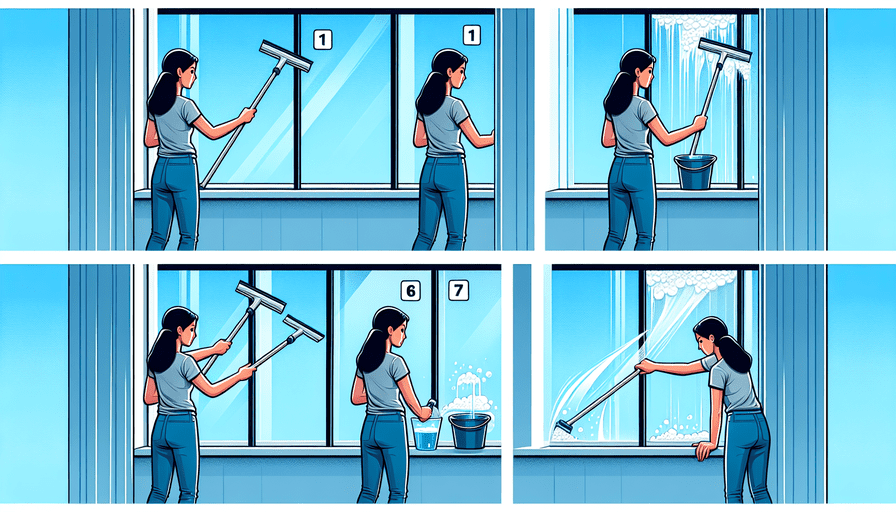 1
1
6
7